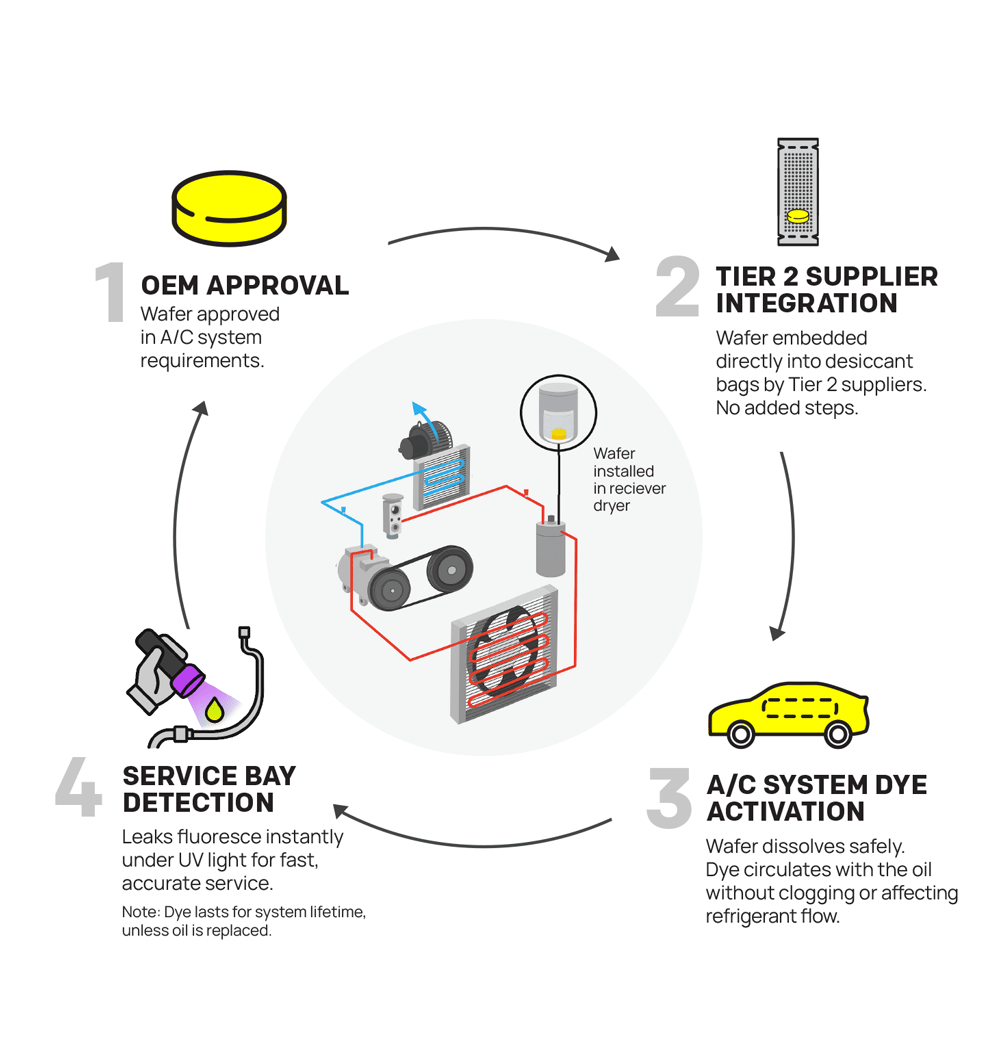 1 OEM APPROVAL

Wafer approved in A/C system requirements.

2 TIER 2 SUPPLIER INTEGRATION

Wafer embedded directly into desiccant bags by Tier 2 suppliers. No added steps.

Wafer installed in reciever dryer

3 A/C SYSTEM DYE ACTIVATION

Wafer dissolves safely. Dye circulates with the oil without clogging or affecting refrigerant flow.

4 SERVICE BAY DETECTION

Leaks fluoresce instantly under UV light for fast, accurate service.

Note: Dye lasts for system lifetime, unless oil is replaced.