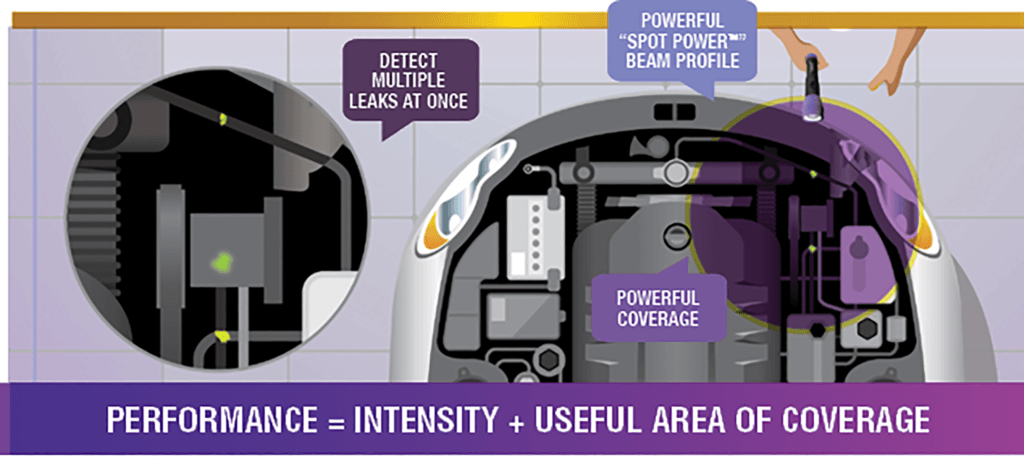 DETECT MULTIPLE LEAKS AT ONCE

POWERFUL "SPOT POWER™" BEAM PROFILE

POWERFUL COVERAGE

PERFORMANCE = INTENSITY + USEFUL AREA OF COVERAGE